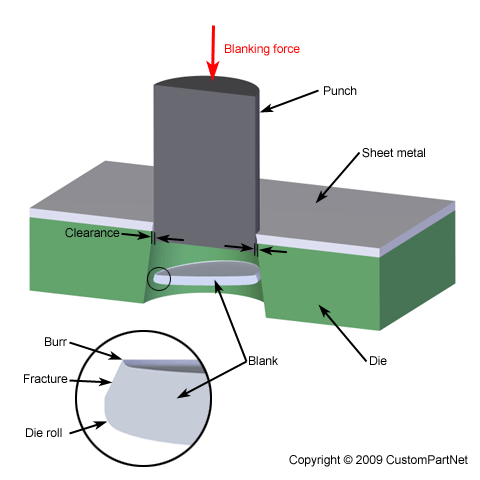 Blanking force

Punch

Sheet metal

Clearance

Burr

Fracture

Die roll

Blank

Die

Copyright © 2009 CustomPartNet