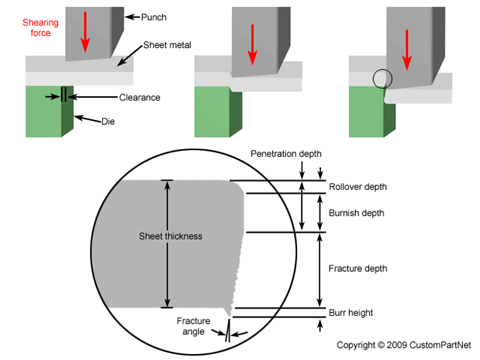 Shearing force

Punch

Sheet metal

Clearance

Die

Penetration depth

Rollover depth

Burnish depth

Sheet thickness

Fracture depth

Burr height

Fracture angle

Copyright © 2009 CustomPartNet