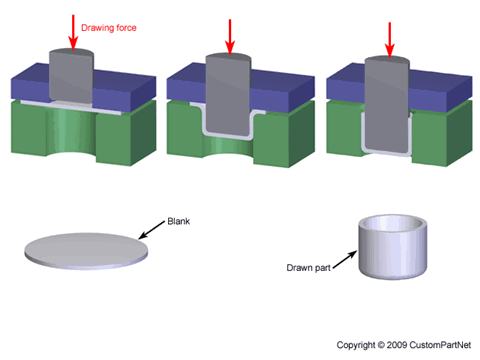 Drawing force

Blank

Drawn part

Copyright © 2009 CustomPartNet