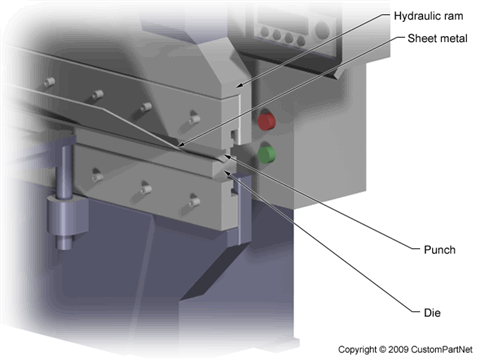 Hydraulic ram
Sheet metal
Punch
Die
Copyright © 2009 CustomPartNet