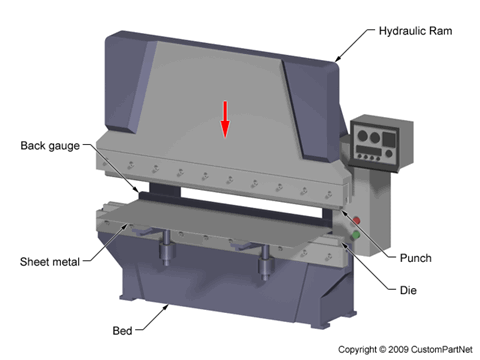 Hydraulic Ram

Back gauge

Sheet metal

Punch

Die

Bed

Copyright © 2009 CustomPartNet